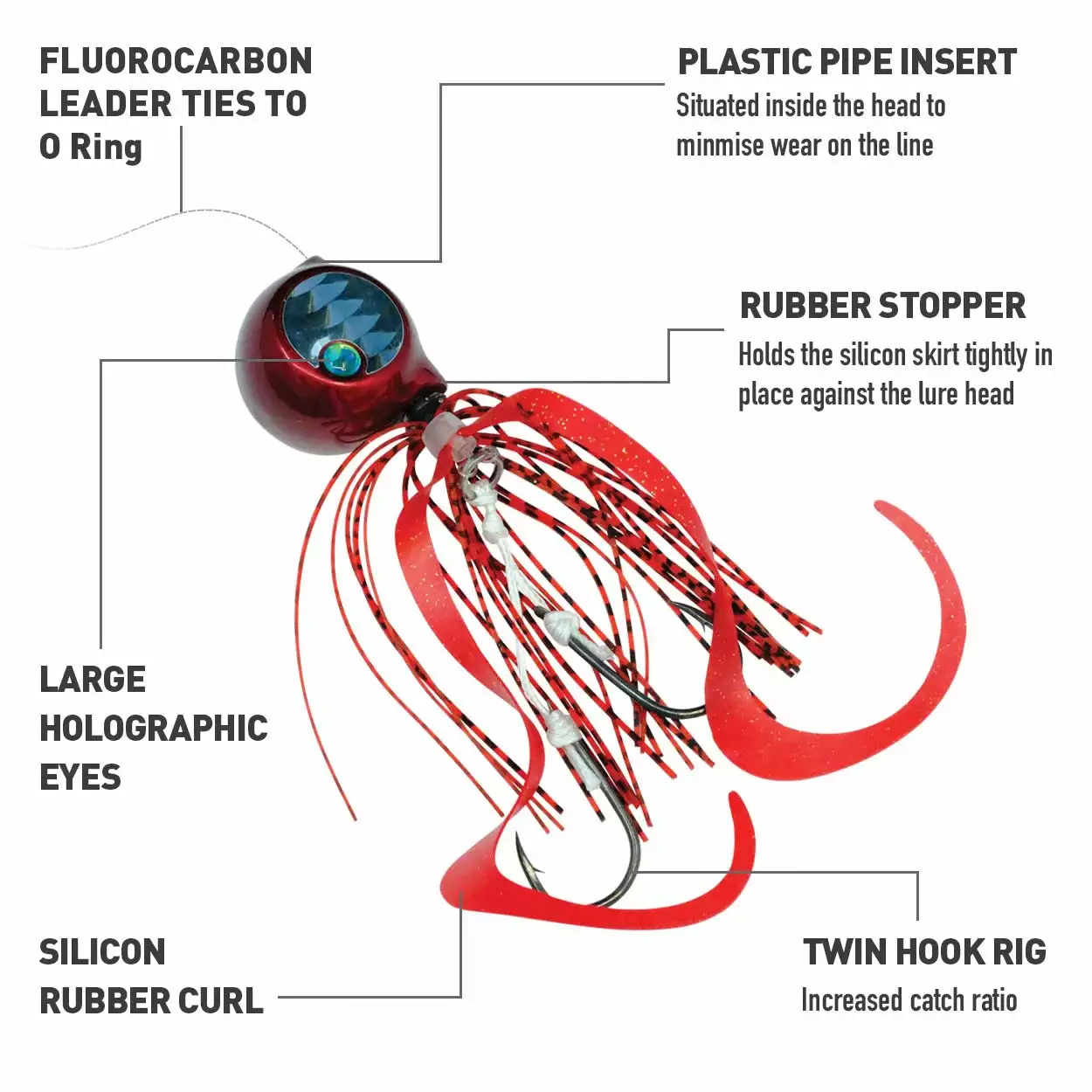 FLUOROCARBON LEADER TIES TO O Ring

PLASTIC PIPE INSERT
Situated inside the head to minmise wear on the line

RUBBER STOPPER
Holds the silicon skirt tightly in place against the lure head

LARGE HOLOGRAPHIC EYES

SILICON RUBBER CURL

TWIN HOOK RIG
Increased catch ratio